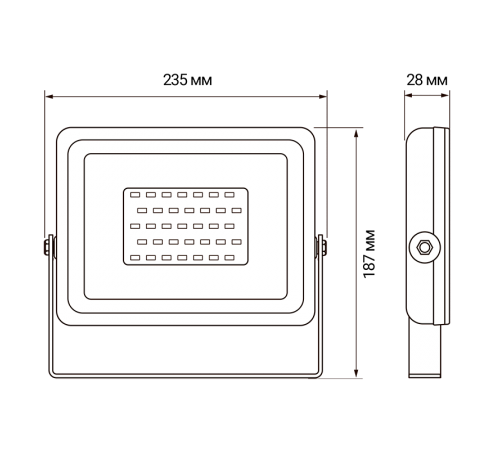 235 мм
28 мм
187 мм