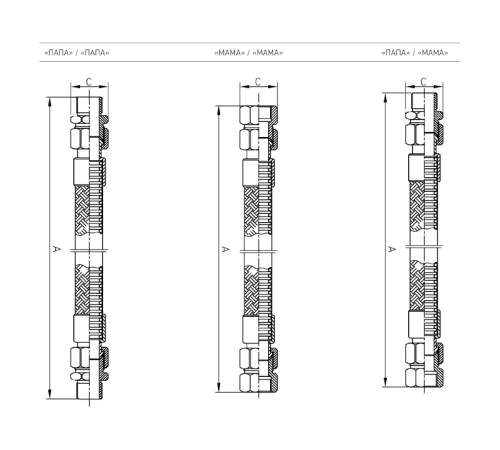 «ПАПА» / «ПАПА»

«МАМА» / «МАМА»

«ПАПА» / «МАМА»

C

A

C

A

C

A