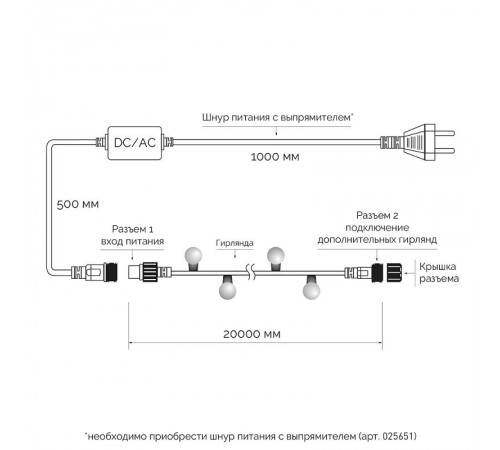 Шнур питания с выпрямителем*

DC/AC

1000 мм

500 мм

Разъем 1
вход питания

Гирлянда

Разъем 2
подключение
дополнительных гирлянд

Крышка
разъема

20000 мм

*необходимо приобрести шнур питания с выпрямителем (арт. 025651)