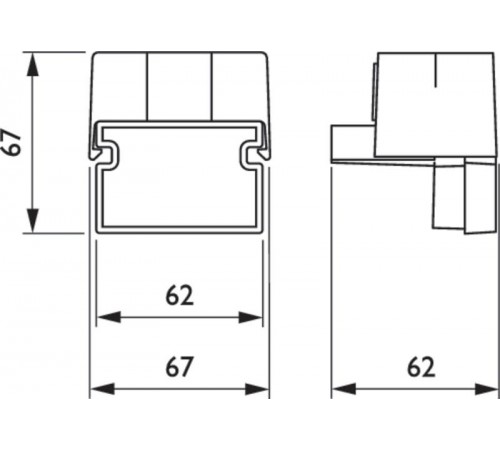 67

62

67

62